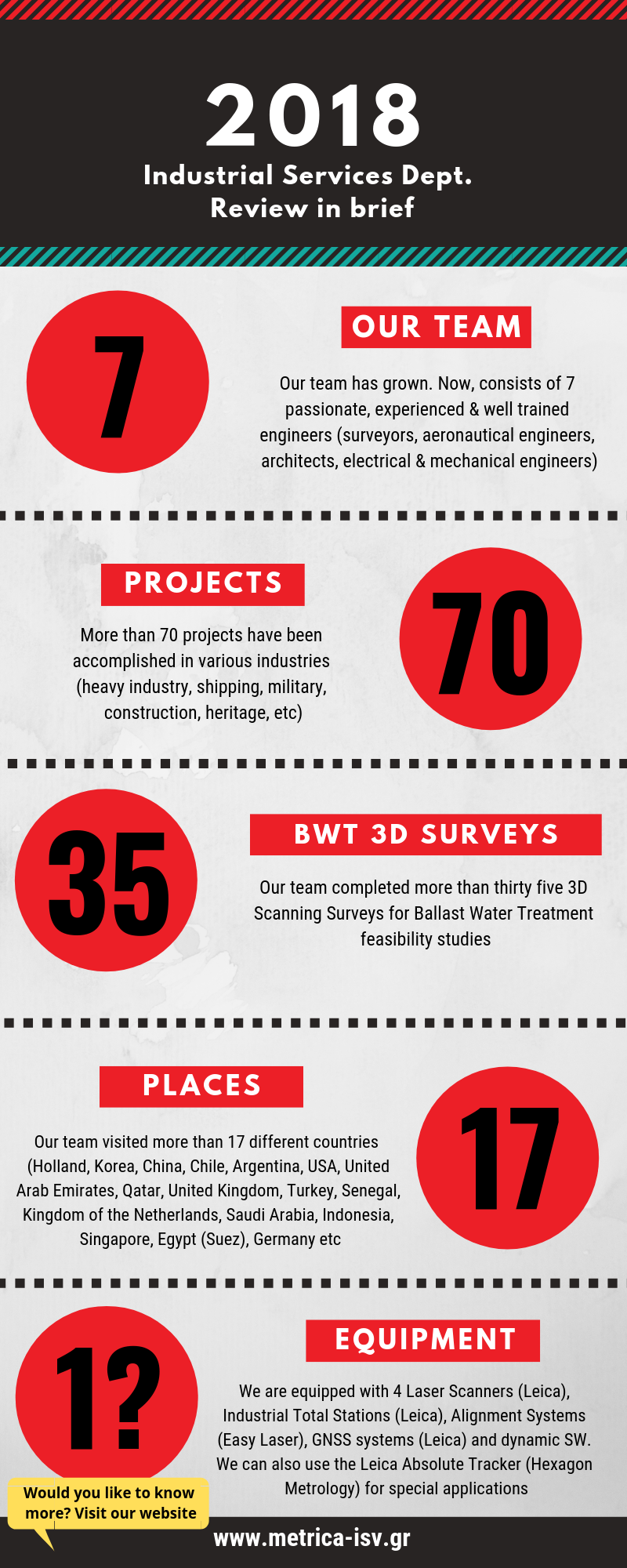 2018
Industrial Services Dept.
Review in brief

7

OUR TEAM

Our team has grown. Now, consists of 7 passionate, experienced & well trained engineers (surveyors, aeronautical engineers, architects, electrical & mechanical engineers)

PROJECTS

More than 70 projects have been accomplished in various industries (heavy industry, shipping, military, construction, heritage, etc)

70

35

BWT 3D SURVEYS

Our team completed more than thirty five 3D Scanning Surveys for Ballast Water Treatment feasibility studies

PLACES

Our team visited more than 17 different countries (Holland, Korea, China, Chile, Argentina, USA, United Arab Emirates, Qatar, United Kingdom, Turkey, Senegal, Kingdom of the Netherlands, Saudi Arabia, Indonesia, Singapore, Egypt (Suez), Germany etc

17

1?

EQUIPMENT

We are equipped with 4 Laser Scanners (Leica), Industrial Total Stations (Leica), Alignment Systems (Easy Laser), GNSS systems (Leica) and dynamic SW. We can also use the Leica Absolute Tracker (Hexagon Metrology) for special applications

Would you like to know more? Visit our website

www.metrica-isv.gr